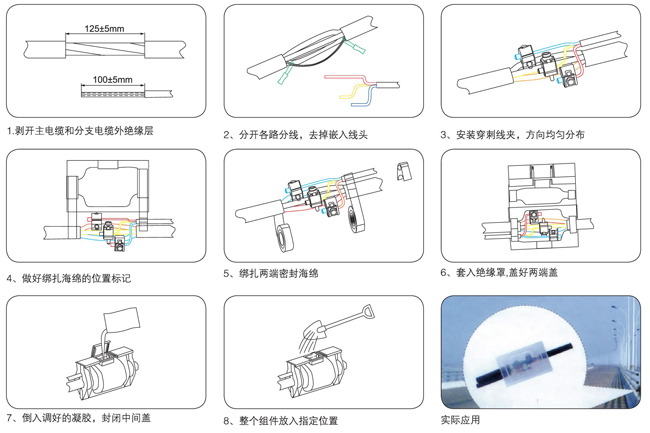 125±5mm

100±5mm

1.剥开主电缆和分支电缆外绝缘层

2、分开各路分线，去掉嵌入线头

3、安装穿刺线夹，方向均匀分布

4、做好绑扎海绵的位置标记

5、绑扎两端密封海绵

6、套入绝缘罩,盖好两端盖

7、倒入调好的凝胶，封闭中间盖

8、整个组件放入指定位置

实际应用